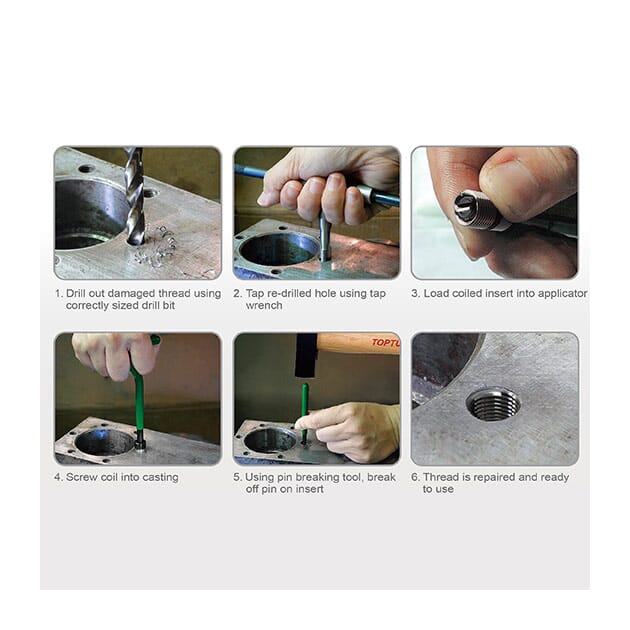 1. Drill out damaged thread using correctly sized drill bit

2. Tap re-drilled hole using tap wrench

3. Load coiled insert into applicator

TOPTU

4. Screw coil into casting

5. Using pin breaking tool, break off pin on insert

6. Thread is repaired and ready to use