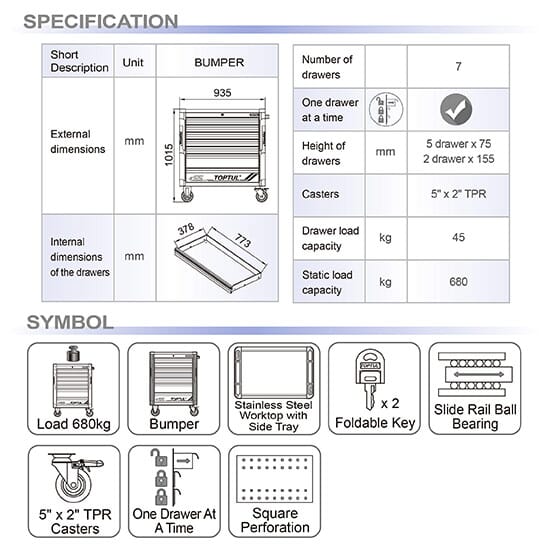 SPECIFICATION

| Short Description | Unit | BUMPER |
|---|---|---|
| External dimensions | mm | 935 1015 TOPTUL |
| Internal dimensions of the drawers | mm | 378 773 |

| Number of drawers | | 7 |
|---|---|---|
| One drawer at a time | | |
| Height of drawers | mm | 5 drawer x 75 2 drawer x 155 |
| Casters | | 5" x 2" TPR |
| Drawer load capacity | kg | 45 |
| Static load capacity | kg | 680 |

SYMBOL

TOPTUL
Load 680kg

TOPTUL
Bumper

Stainless Steel Worktop with Side Tray

TOPTUL
x 2
Foldable Key

Slide Rail Ball Bearing

5" x 2" TPR Casters

One Drawer At A Time

Square Perforation