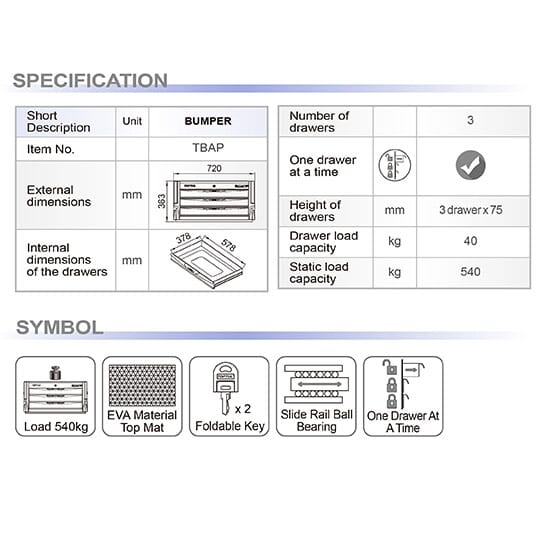 SPECIFICATION

| Short Description | Unit | BUMPER |
|---|---|---|
| Item No. | | TBAP |
| External dimensions | mm | 720 363 |
| Internal dimensions of the drawers | mm | 378 578 |

| Number of drawers | | 3 |
|---|---|---|
| One drawer at a time | | |
| Height of drawers | mm | 3 drawer x 75 |
| Drawer load capacity | kg | 40 |
| Static load capacity | kg | 540 |

SYMBOL

Load 540kg

EVA Material Top Mat

x 2
Foldable Key

Slide Rail Ball Bearing

One Drawer At A Time